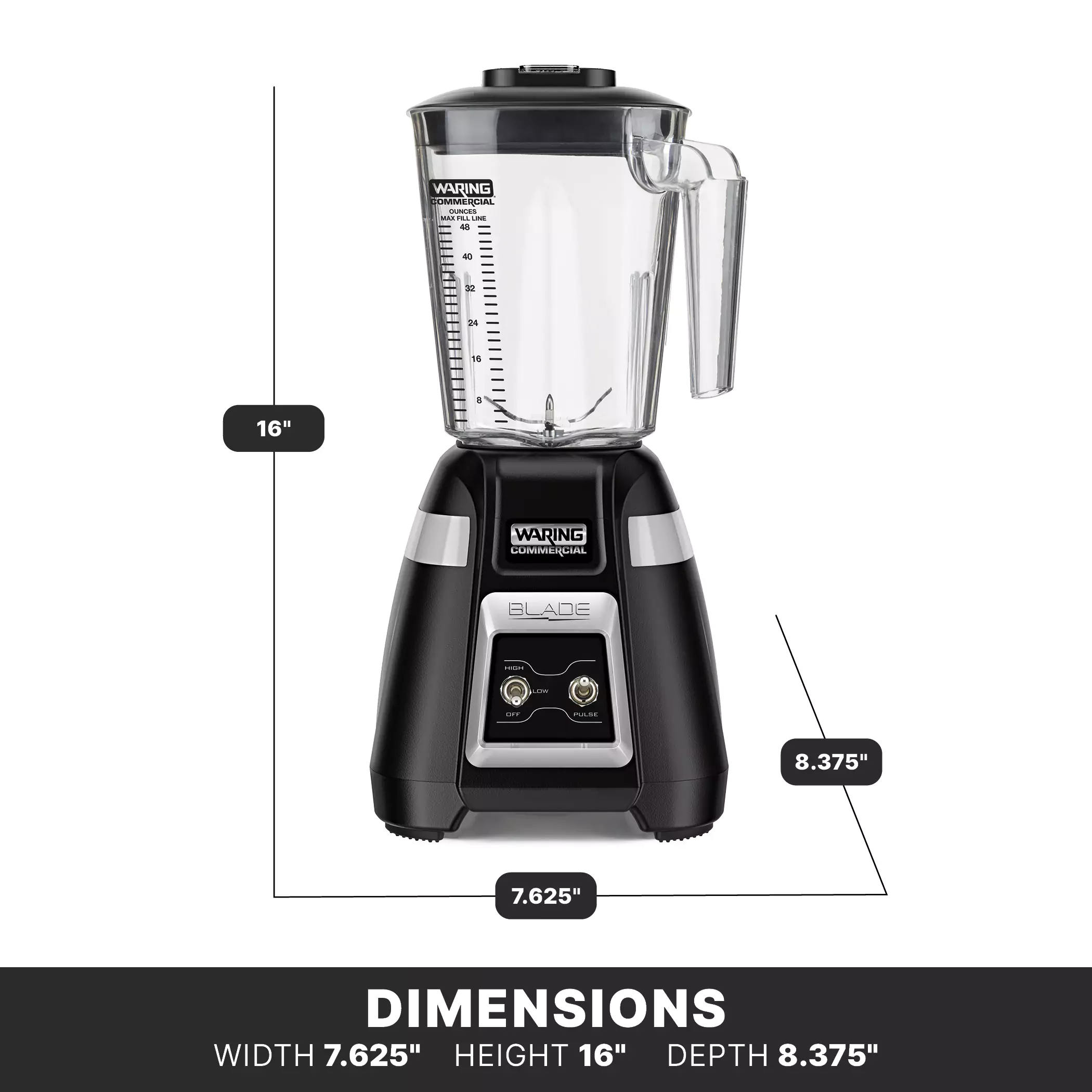 WARING COMMERCIAL
OUNCES
MAX FILL LINE
48
40
32
24
16
8

16"

WARING COMMERCIAL

BLADE

HIGH
LOW
OFF
PULSE

8.375"

7.625"

DIMENSIONS
WIDTH 7.625" HEIGHT 16" DEPTH 8.375"